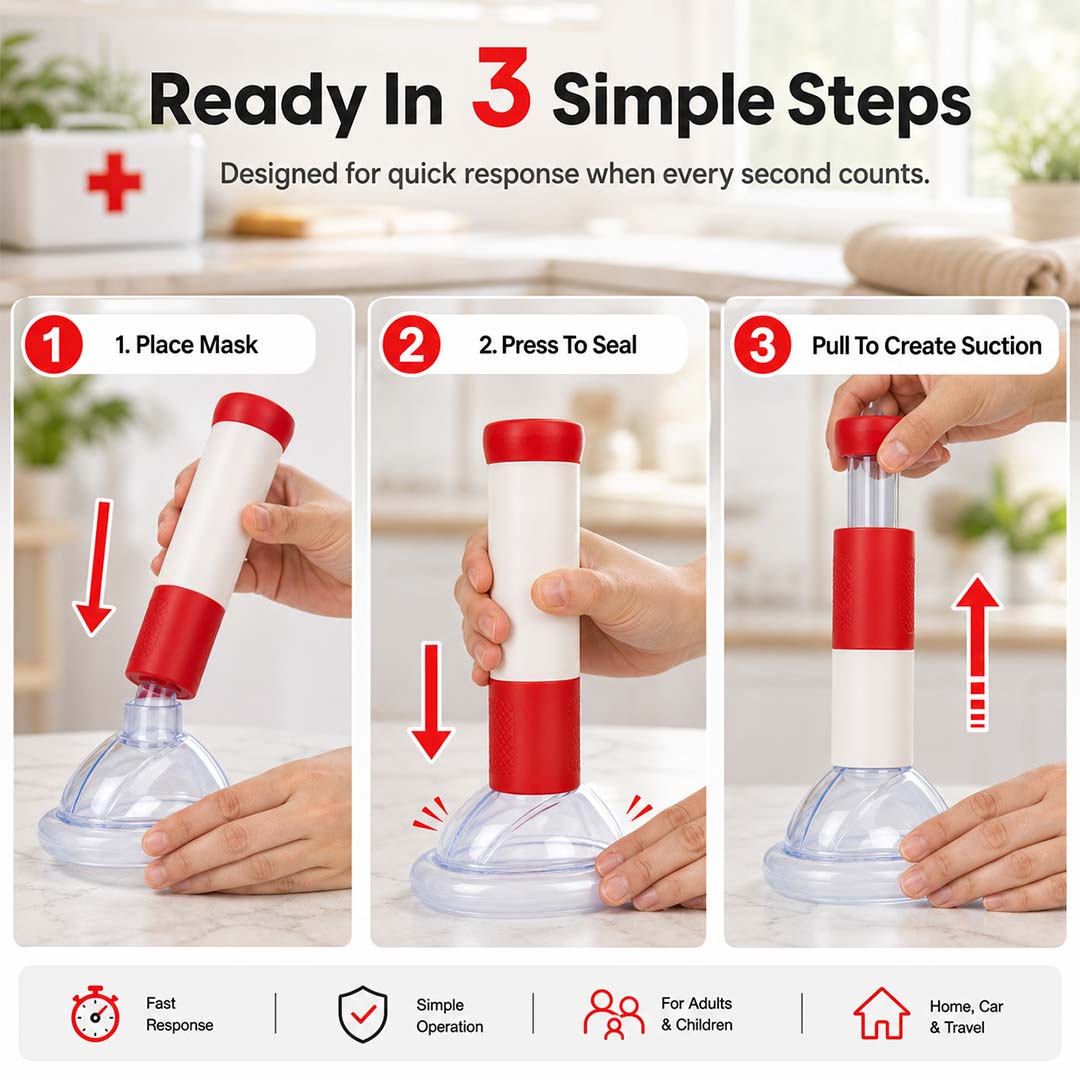 Ready In 3 Simple Steps

Designed for quick response when every second counts.

1 1. Place Mask

2 2. Press To Seal

3 Pull To Create Suction

Fast Response

Simple Operation

For Adults & Children

Home, Car & Travel