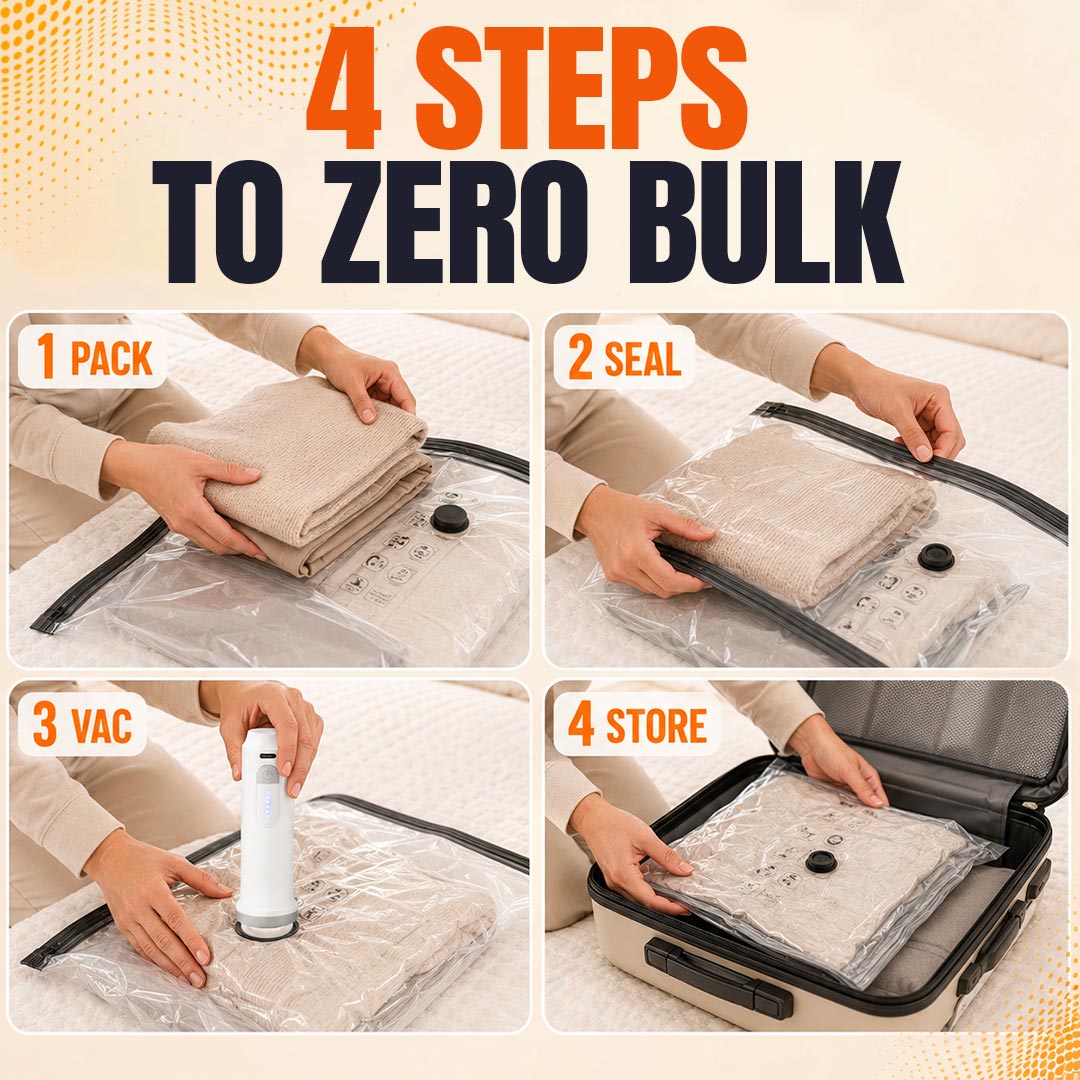 4 STEPS
TO ZERO BULK

1 PACK

2 SEAL

3 VAC

4 STORE